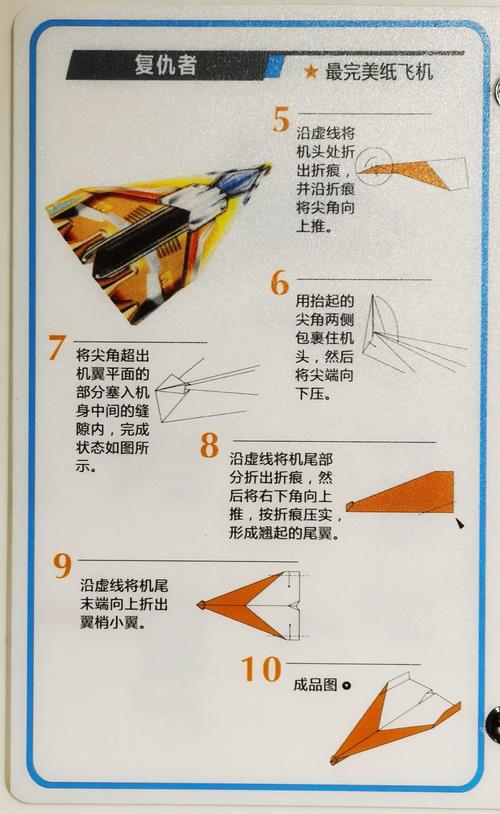 复仇者

★ 最完美纸飞机

5
沿虚线将机头处折出折痕，并沿折痕将尖角向上推。

6
用抬起的尖角两侧包裹住机头，然后将尖端向下压。

7
将尖角超出机翼平面的部分塞入机身中间的缝隙内，完成状态如图所示。

8
沿虚线将机尾部分折出折痕，然后将右下角向上推，按折痕压实，形成翘起的尾翼。

9
沿虚线将机尾末端向上折出翼梢小翼。

10
成品图