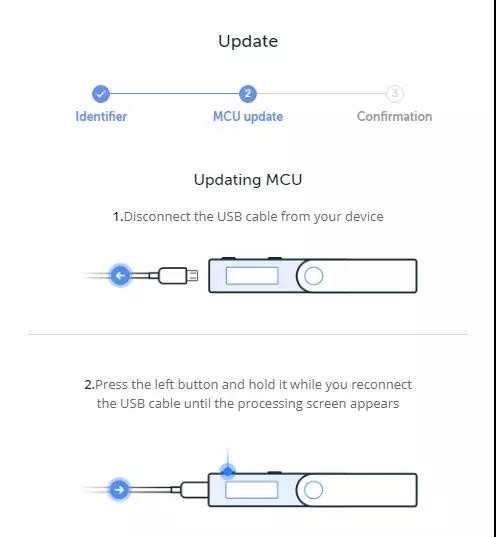 Update

2 3

Identifier MCU update Confirmation

Updating MCU

1.Disconnect the USB cable from your device

2.Press the left button and hold it while you reconnect the USB cable until the processing screen appears